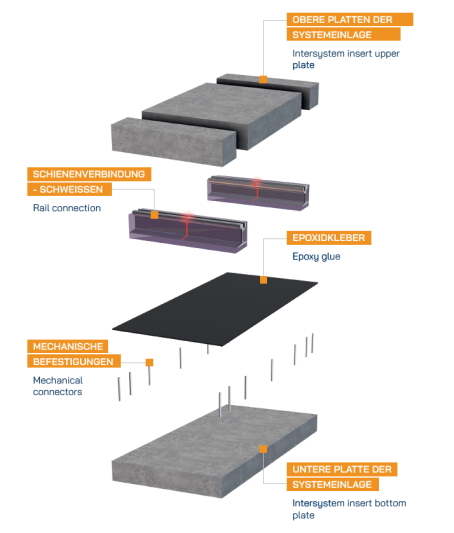 OBERE PLATTEN DER SYSTEMEINLAGE

Intersystem insert upper plate

SCHIENENVERBINDUNG - SCHWEISSEN

Rail connection

EPOXIDKLEBER

Epoxy glue

MECHANISCHE BEFESTIGUNGEN

Mechanical connectors

UNTERE PLATTE DER SYSTEMEINLAGE

Intersystem insert bottom plate